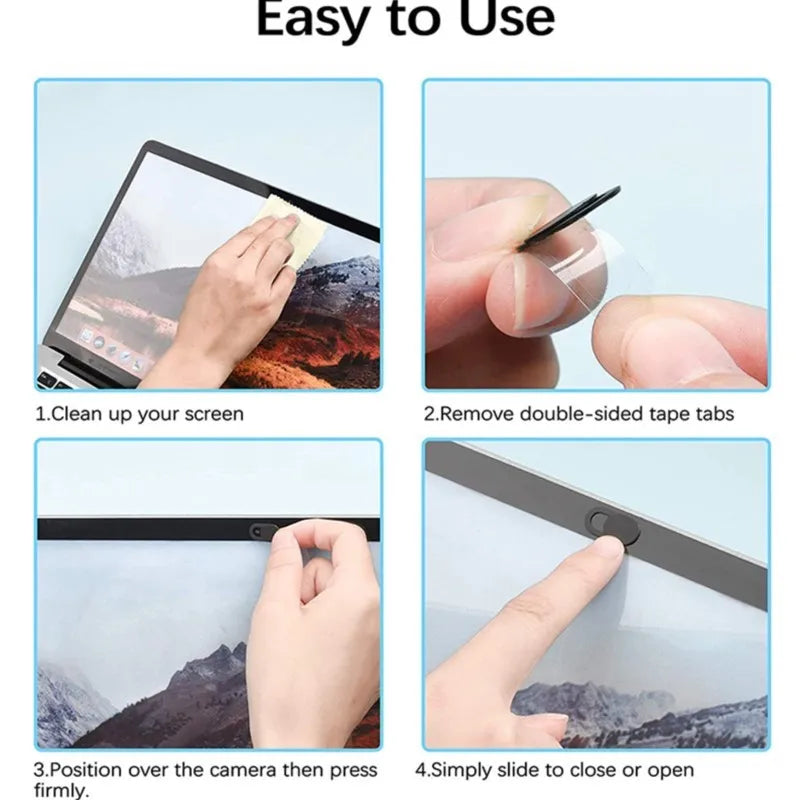 Easy to Use

1.Clean up your screen

2.Remove double-sided tape tabs

3.Position over the camera then press firmly.

4.Simply slide to close or open