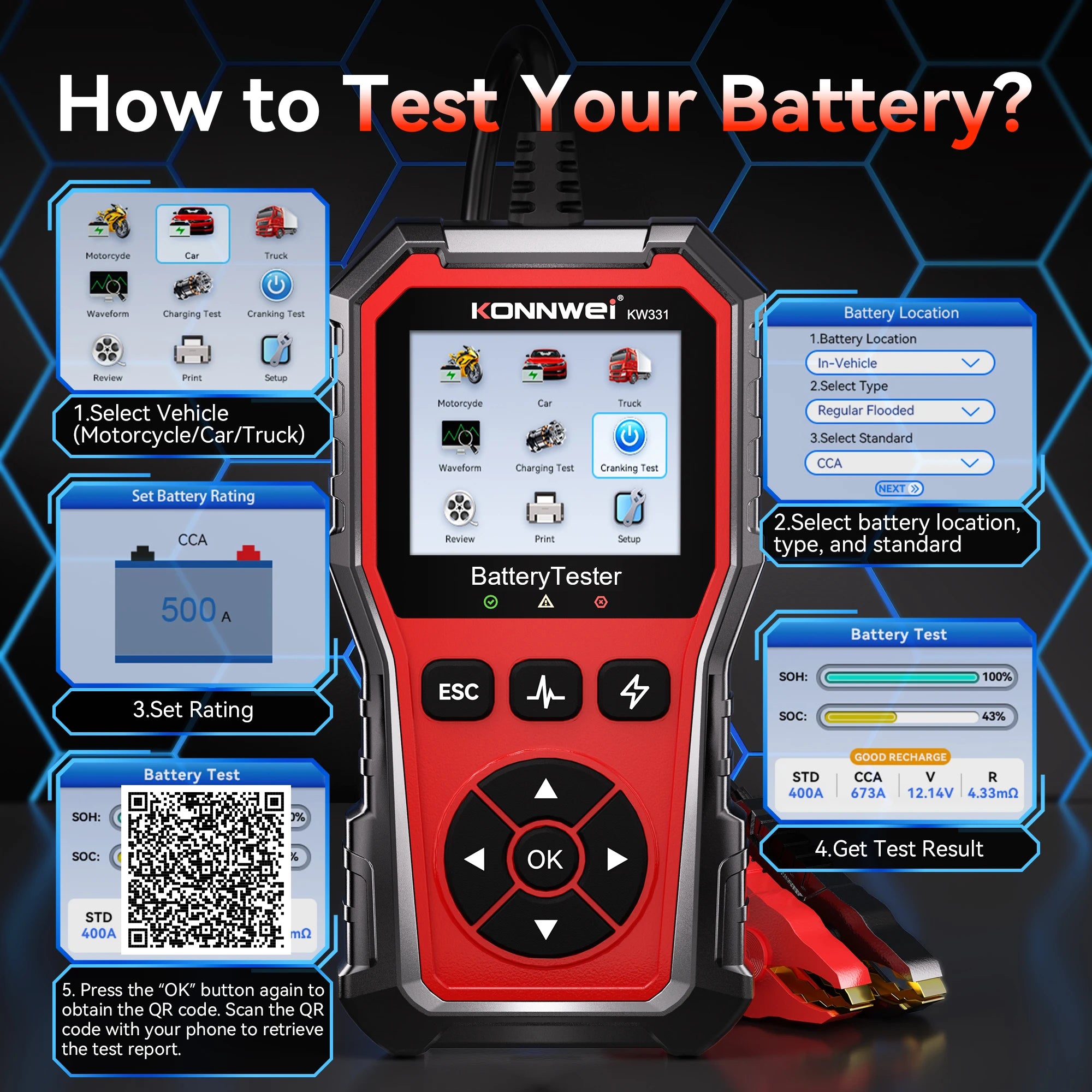 How to Test Your Battery?

Motorcyde
Car
Truck
Waveform
Charging Test
Cranking Test
Review
Print
Setup

1.Select Vehicle (Motorcycle/Car/Truck)

Set Battery Rating
CCA
500 A

3.Set Rating

Battery Test
SOH:
SOC:
STD
400A
mΩ

5. Press the "OK" button again to obtain the QR code. Scan the QR code with your phone to retrieve the test report.

KONNWEI® KW331

Motorcyde
Car
Truck
Waveform
Charging Test
Cranking Test
Review
Print
Setup

BatteryTester

ESC
OK

Battery Location
1.Battery Location
In-Vehicle
2.Select Type
Regular Flooded
3.Select Standard
CCA
NEXT

2.Select battery location, type, and standard

Battery Test
SOH: 100%
SOC: 43%
GOOD RECHARGE

| STD | CCA | V | R |
|---|---|---|---|
| 400A | 673A | 12.14V | 4.33mΩ |

4.Get Test Result