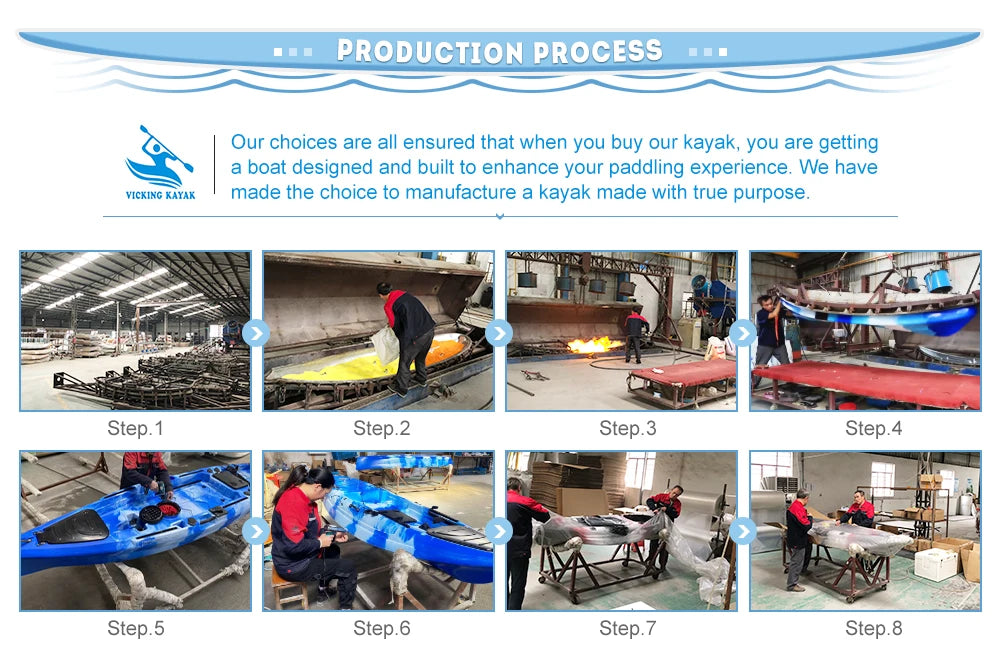 PRODUCTION PROCESS

VICKING KAYAK

Our choices are all ensured that when you buy our kayak, you are getting a boat designed and built to enhance your paddling experience. We have made the choice to manufacture a kayak made with true purpose.

Step.1

Step.2

Step.3

Step.4

Step.5

Step.6

Step.7

Step.8