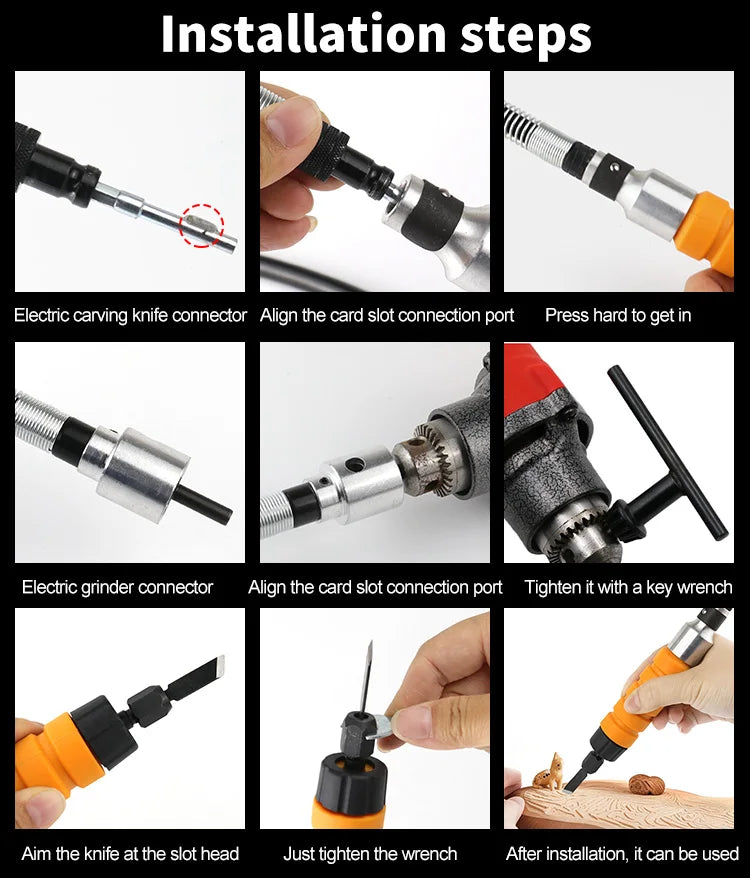 Installation steps

Electric carving knife connector

Align the card slot connection port

Press hard to get in

Electric grinder connector

Align the card slot connection port

Tighten it with a key wrench

Aim the knife at the slot head

Just tighten the wrench

After installation, it can be used