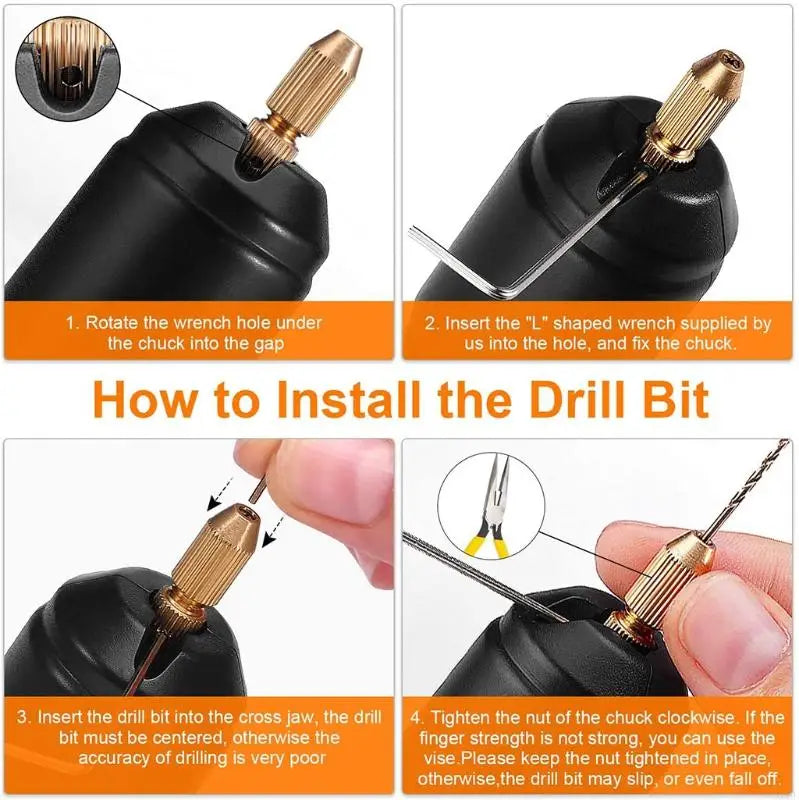 1. Rotate the wrench hole under the chuck into the gap

2. Insert the "L" shaped wrench supplied by us into the hole, and fix the chuck.

How to Install the Drill Bit

3. Insert the drill bit into the cross jaw, the drill bit must be centered, otherwise the accuracy of drilling is very poor

4. Tighten the nut of the chuck clockwise. If the finger strength is not strong, you can use the vise.Please keep the nut tightened in place, otherwise,the drill bit may slip, or even fall off.