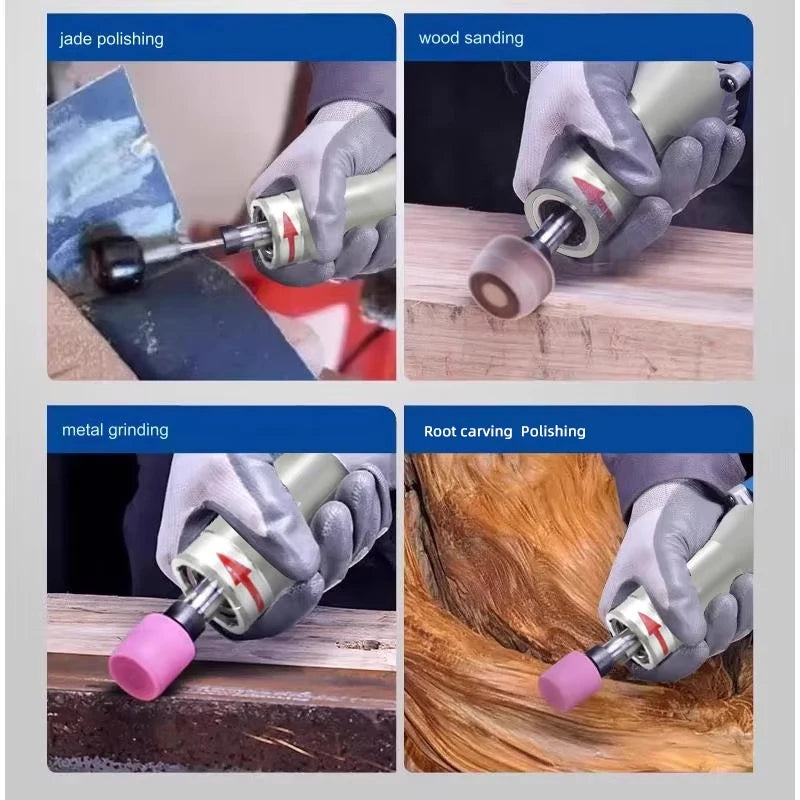 jade polishing

wood sanding

metal grinding

Root carving Polishing