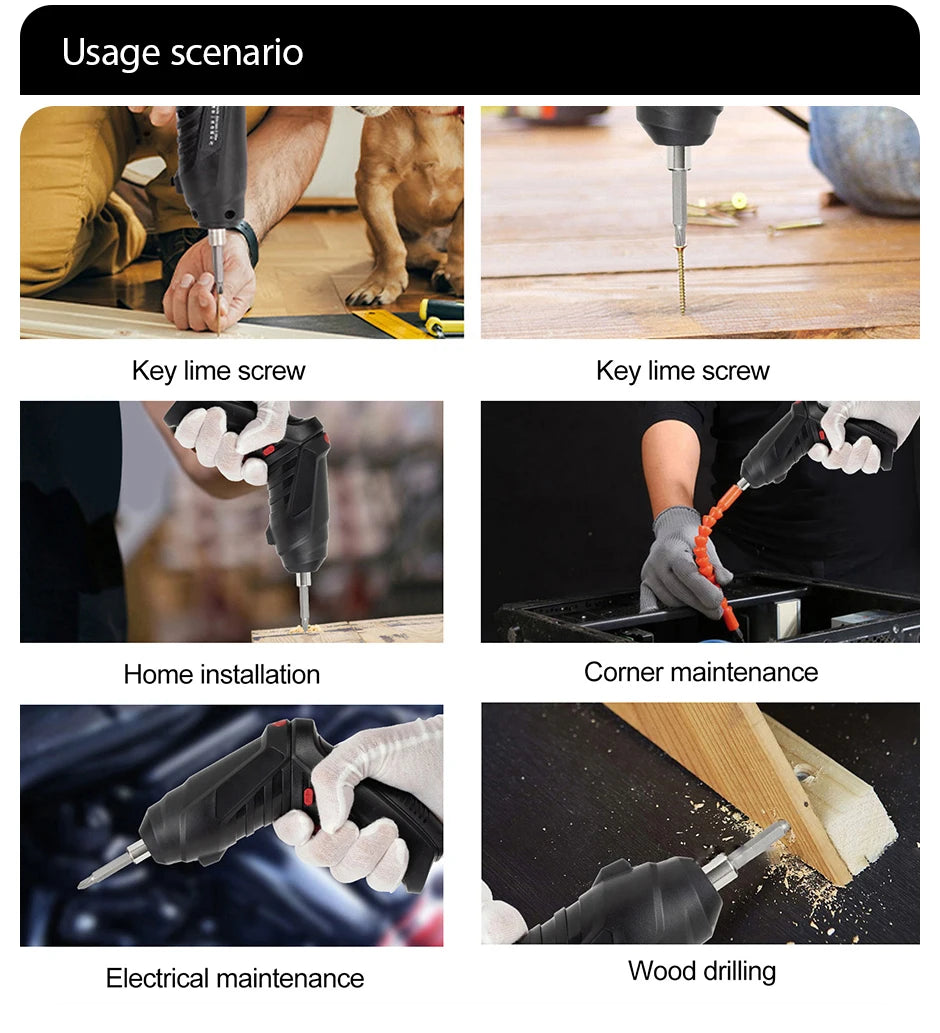 Usage scenario

Key lime screw

Key lime screw

Home installation

Corner maintenance

Electrical maintenance

Wood drilling