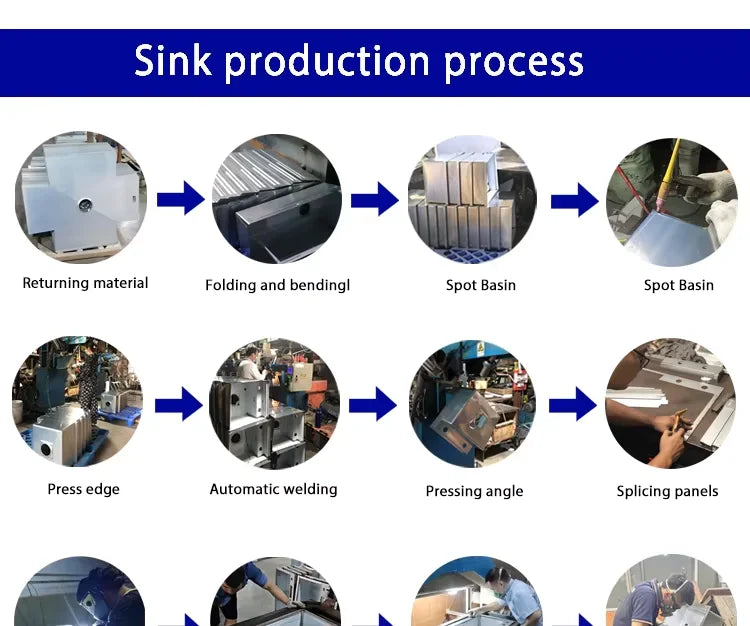 Sink production process

Returning material

Folding and bendingl

Spot Basin

Spot Basin

Press edge

Automatic welding

Pressing angle

Splicing panels