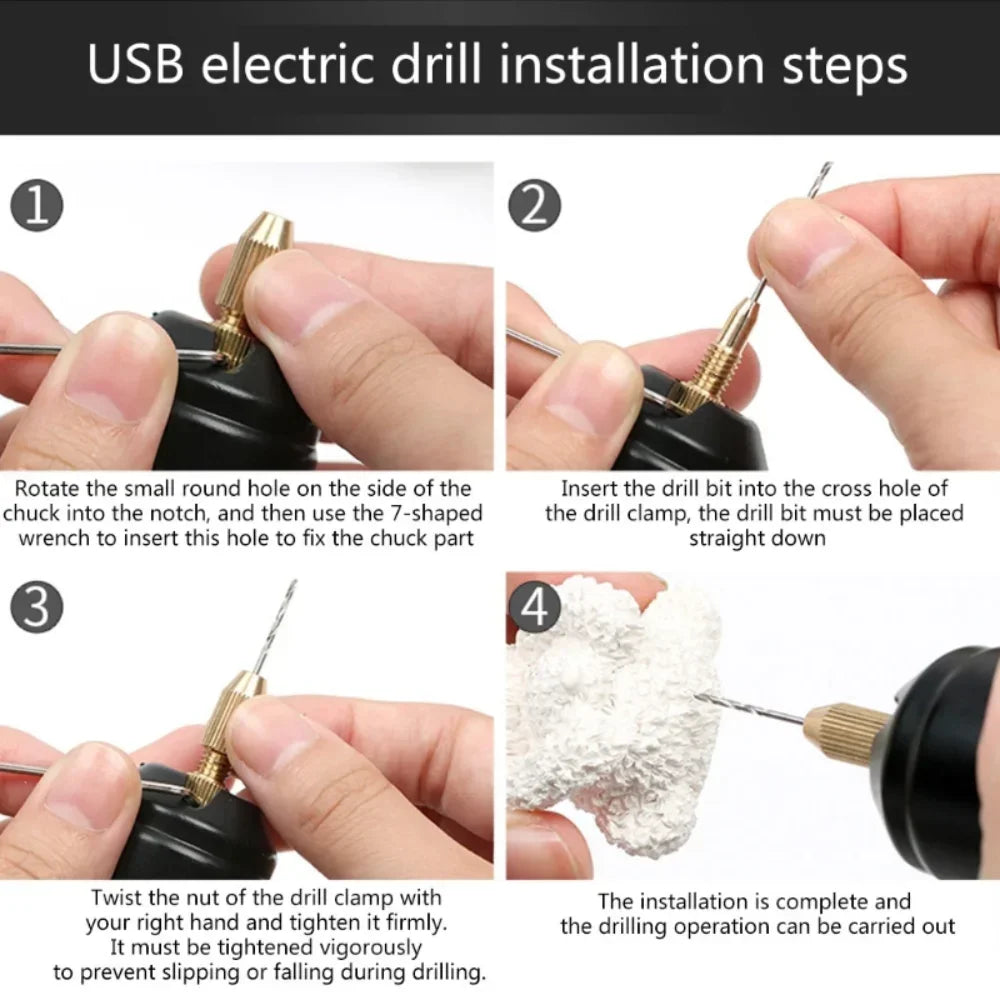 USB electric drill installation steps

1

Rotate the small round hole on the side of the chuck into the notch, and then use the 7-shaped wrench to insert this hole to fix the chuck part

2

Insert the drill bit into the cross hole of the drill clamp, the drill bit must be placed straight down

3

Twist the nut of the drill clamp with your right hand and tighten it firmly. It must be tightened vigorously to prevent slipping or falling during drilling.

4

The installation is complete and the drilling operation can be carried out