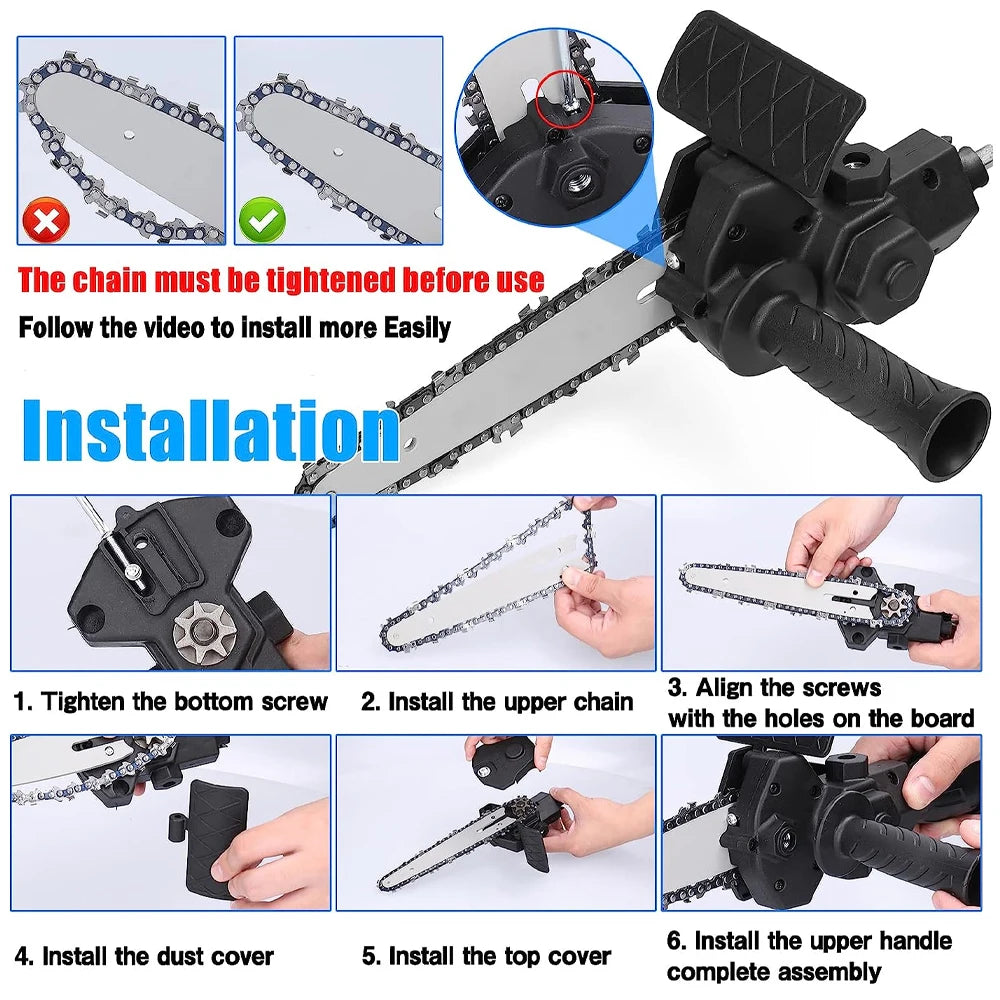 The chain must be tightened before use

Follow the video to install more Easily

Installation

1. Tighten the bottom screw

2. Install the upper chain

3. Align the screws with the holes on the board

4. Install the dust cover

5. Install the top cover

6. Install the upper handle complete assembly